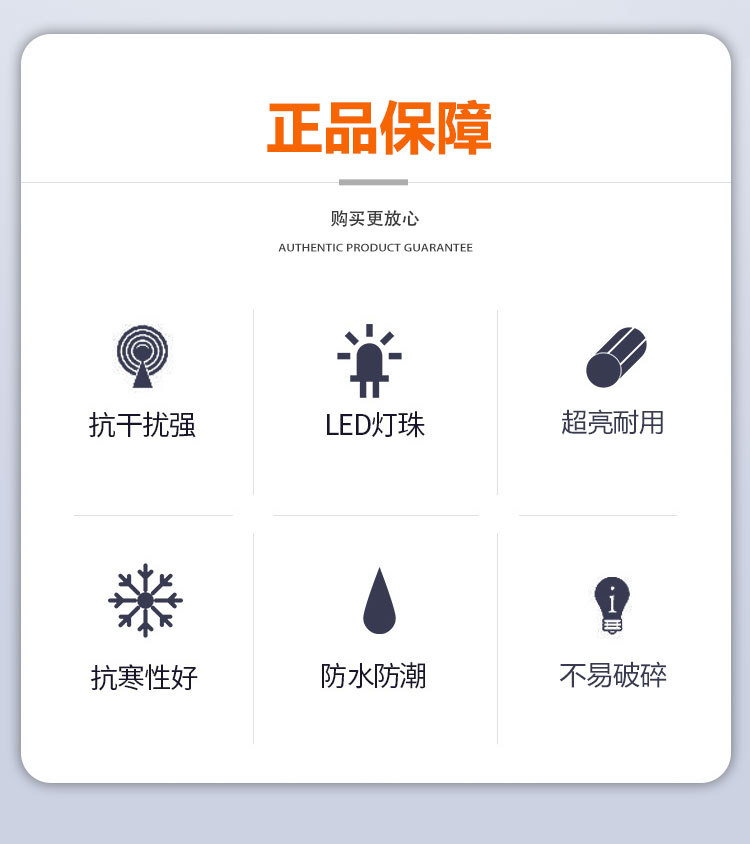 正品保障

购买更放心

AUTHENTIC PRODUCT GUARANTEE

抗干扰强

LED灯珠

超亮耐用

抗寒性好

防水防潮

不易破碎