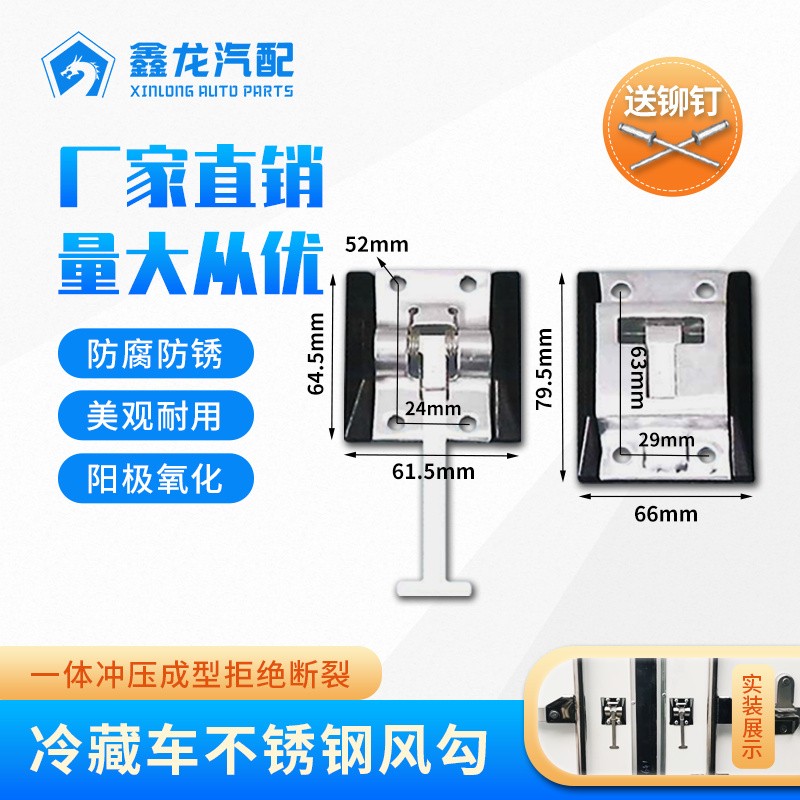 鑫龙汽配
XINLONG AUTO PARTS

送铆钉

厂家直销
量大从优

防腐防锈
美观耐用
阳极氧化

52mm
64.5mm
24mm
61.5mm

79.5mm
63mm
29mm
66mm

一体冲压成型拒绝断裂
冷藏车不锈钢风勾

实装展示