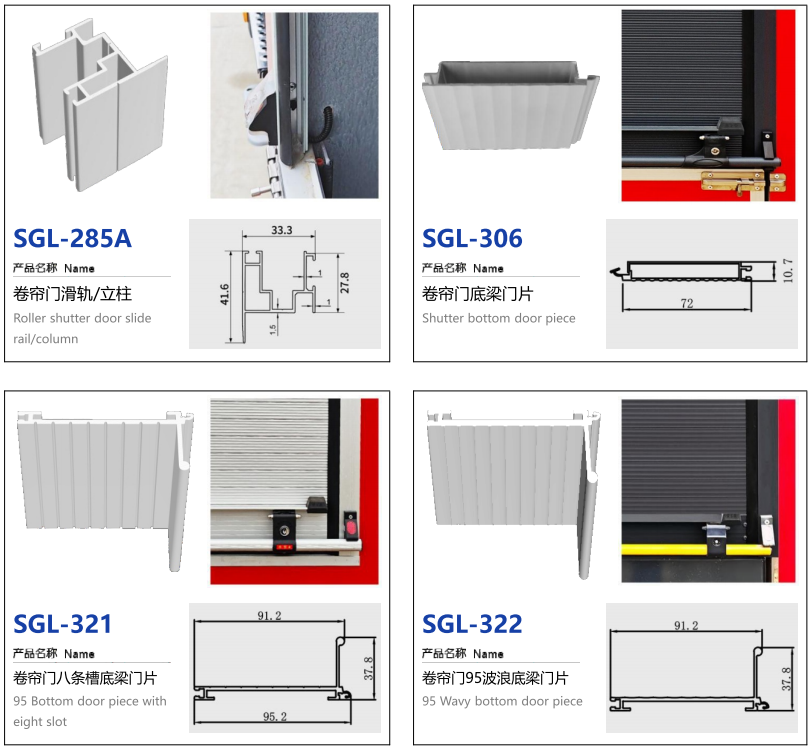 SGL-285A
产品名称 Name
卷帘门滑轨/立柱
Roller shutter door slide rail/column

33.3
41.6
27.8
1
1
1.5

SGL-306
产品名称 Name
卷帘门底梁门片
Shutter bottom door piece

10.7
72

SGL-321
产品名称 Name
卷帘门八条槽底梁门片
95 Bottom door piece with eight slot

91.2
37.8
95.2

SGL-322
产品名称 Name
卷帘门95波浪底梁门片
95 Wavy bottom door piece

91.2
37.8