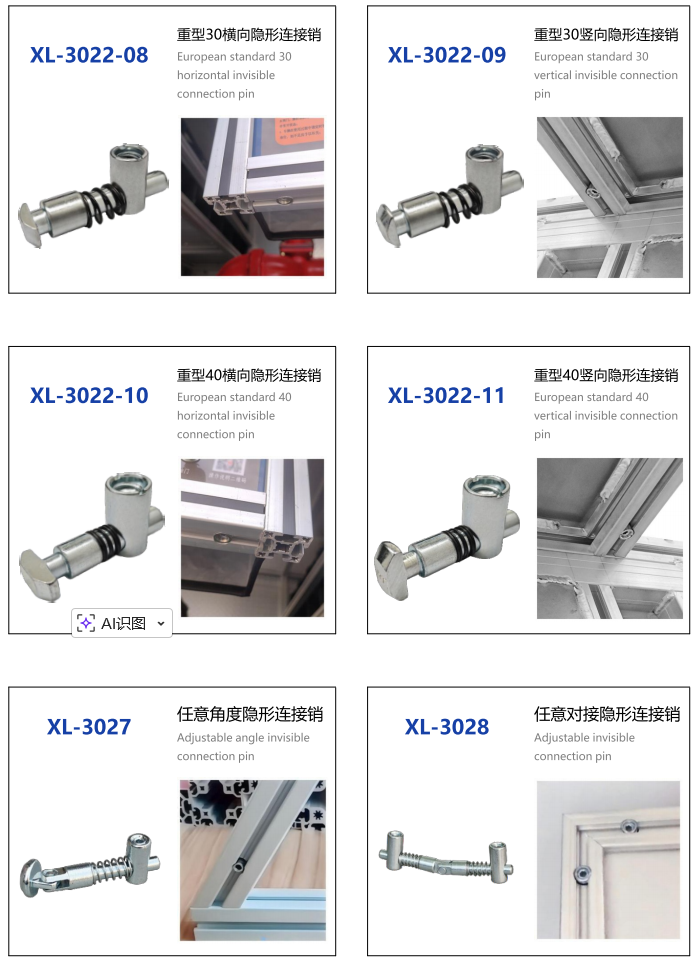 XL-3022-08

重型30横向隐形连接销
European standard 30 horizontal invisible connection pin

XL-3022-09

重型30竖向隐形连接销
European standard 30 vertical invisible connection pin

XL-3022-10

重型40横向隐形连接销
European standard 40 horizontal invisible connection pin

AI识图

XL-3022-11

重型40竖向隐形连接销
European standard 40 vertical invisible connection pin

XL-3027

任意角度隐形连接销
Adjustable angle invisible connection pin

XL-3028

任意对接隐形连接销
Adjustable invisible connection pin