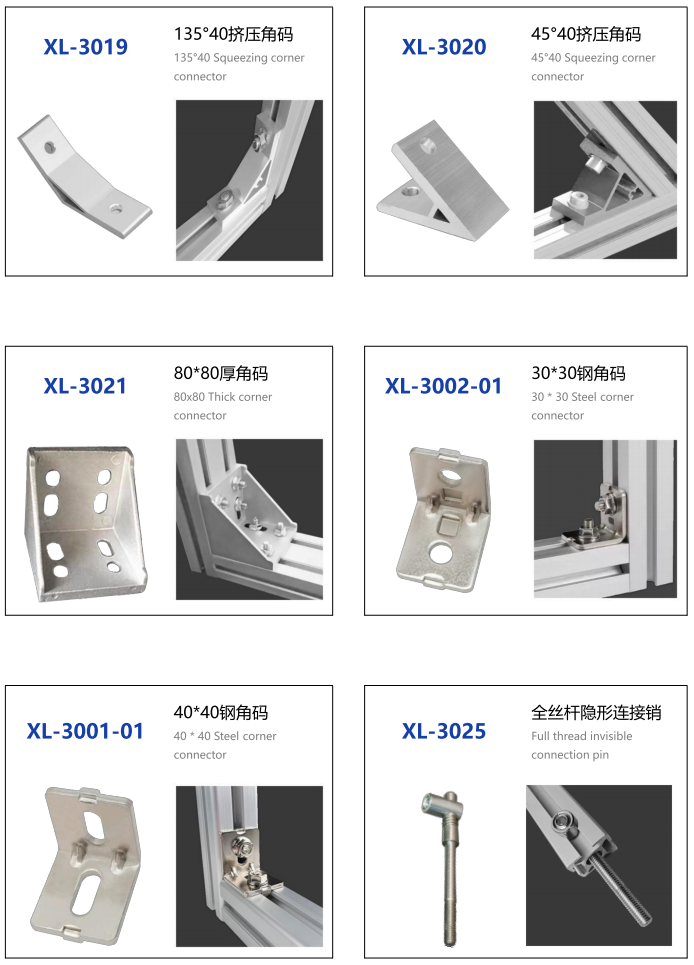 XL-3019

135°40挤压角码

135°40 Squeezing corner connector

XL-3020

45°40挤压角码

45°40 Squeezing corner connector

XL-3021

80*80厚角码

80x80 Thick corner connector

XL-3002-01

30*30钢角码

30 * 30 Steel corner connector

XL-3001-01

40*40钢角码

40 * 40 Steel corner connector

XL-3025

全丝杆隐形连接销

Full thread invisible connection pin